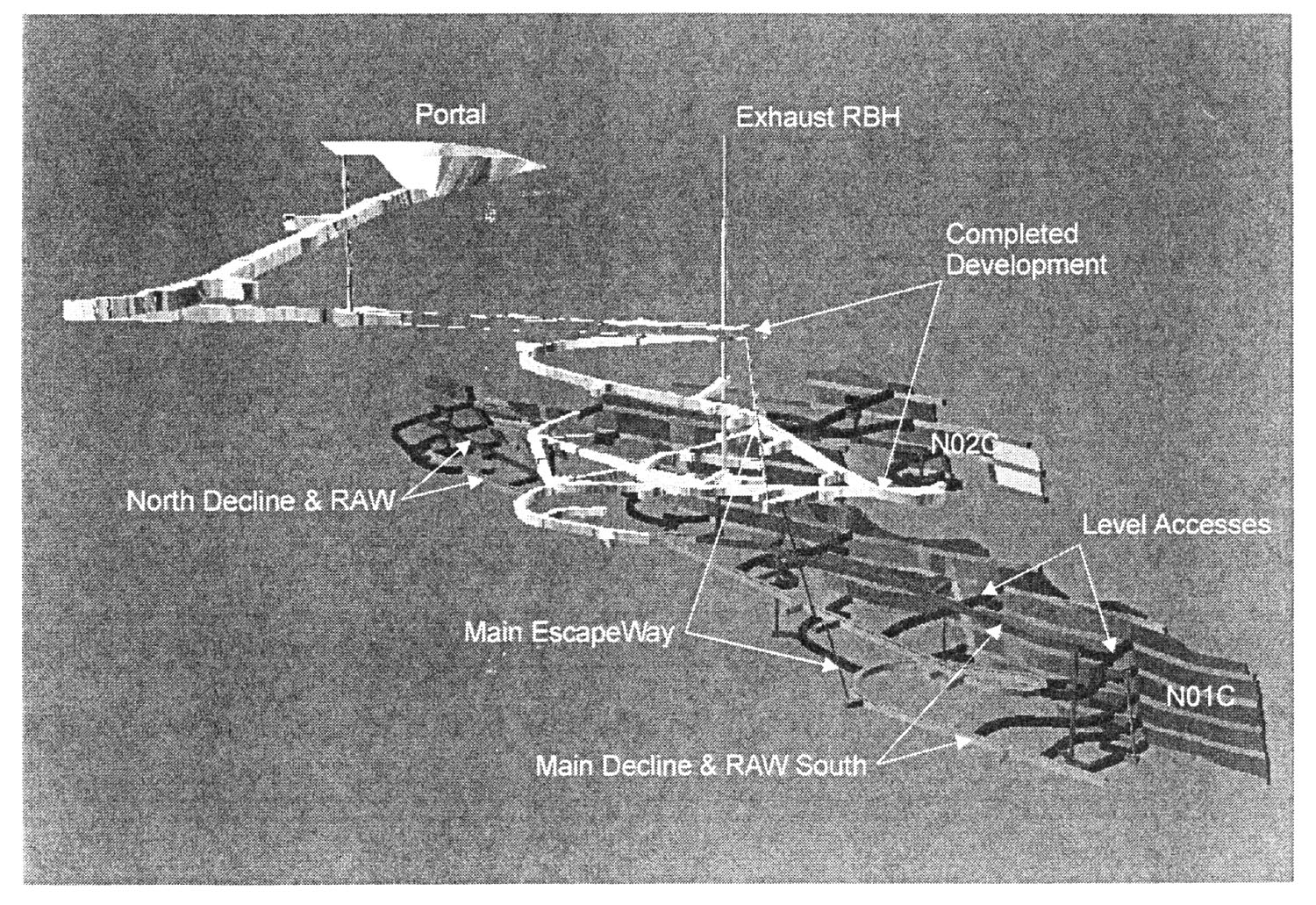 Portal

Exhaust RBH

Completed Development

N02C

North Decline & RAW

Level Accesses

Main EscapeWay

N01C

Main Decline & RAW South